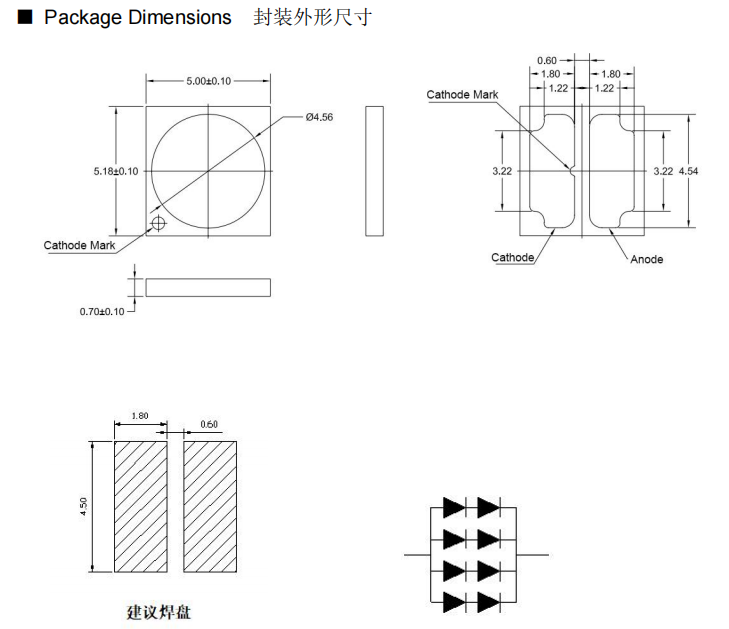 ■ Package Dimensions 封装外形尺寸

5.00±0.10
Ø4.56
5.18±0.10
Cathode Mark
0.70±0.10

0.60
1.80
1.80
1.22
1.22
Cathode Mark
3.22
3.22
4.54
Cathode
Anode

1.80
0.60
4.50

建议焊盘